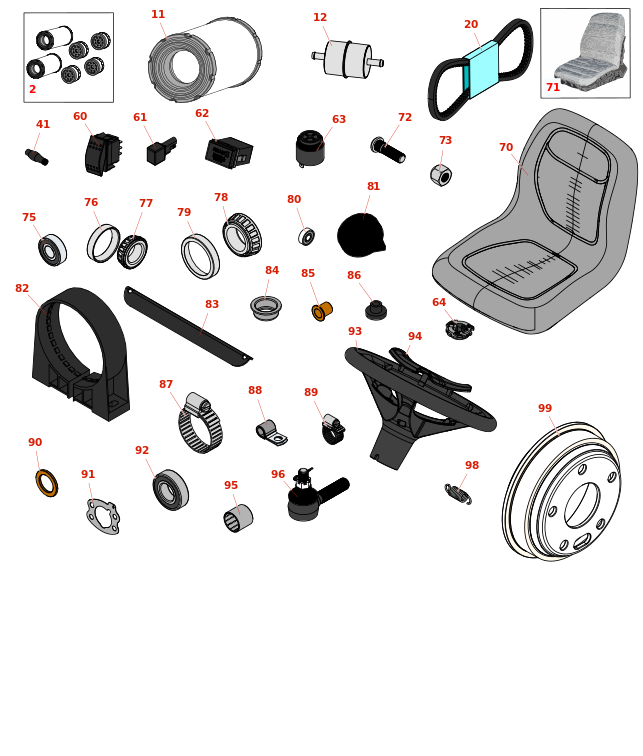 2
11
12
20
71
41
60
61
62
63
72
73
70
75
76
77
79
78
80
81
82
83
84
85
86
64
93
94
87
88
89
99
90
91
92
95
96
98