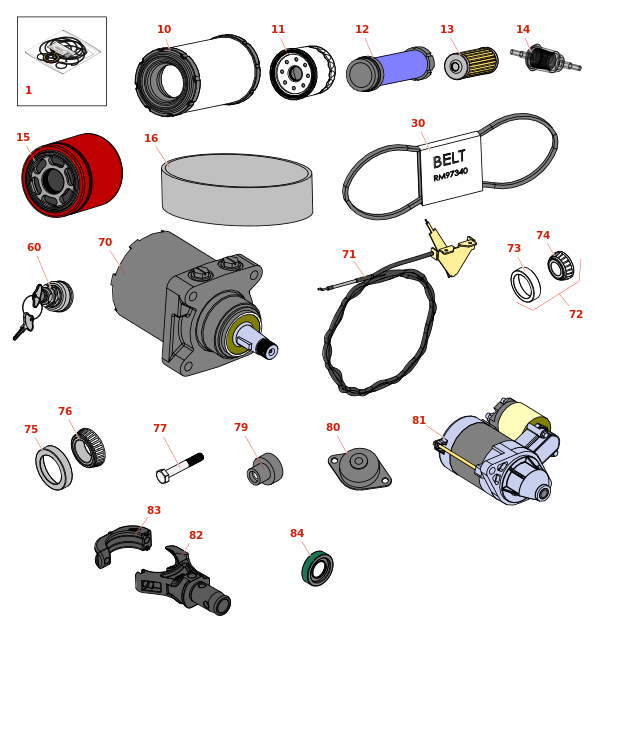 1
10
11
12
13
14
15
16
30
BELT
RM97340
60
70
71
73
74
72
75
76
77
79
80
81
83
82
84