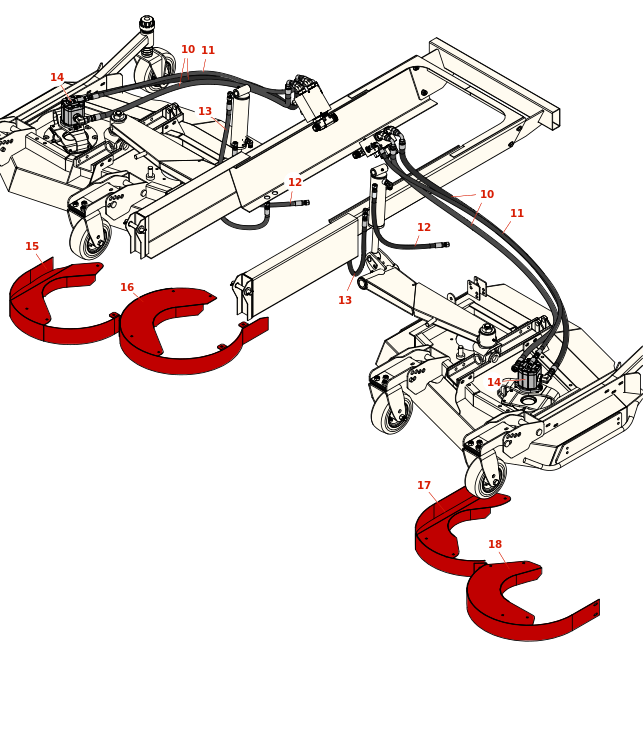 10
11
14
13
12
10
11
12
15
16
13
14
17
18