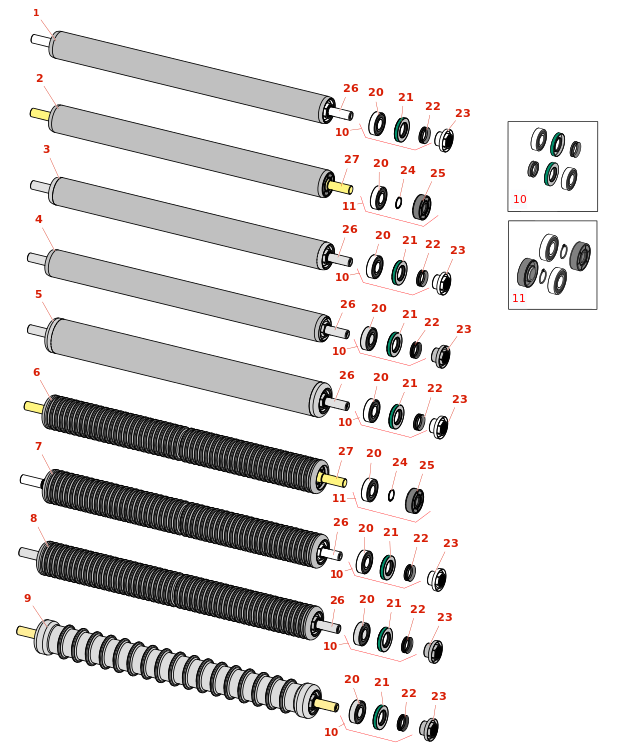 1
26
20
21
22
23
10
2
27
20
24
25
11
3
26
20
21
22
23
10
4
26
20
21
22
23
10
5
26
20
21
22
23
10
6
27
20
24
25
11
7
26
20
21
22
23
10
8
26
20
21
22
23
10
9
20
21
22
23
10
10
11