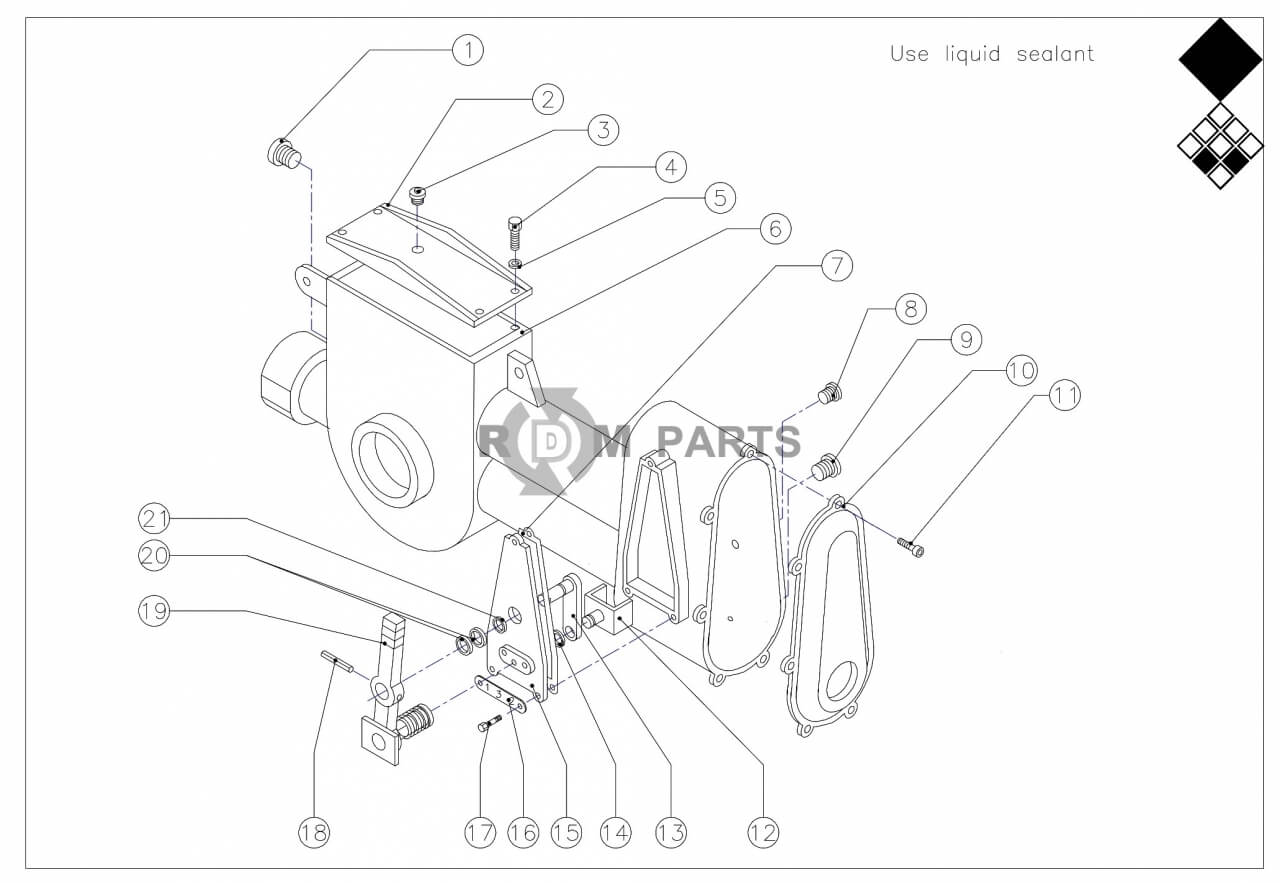 Use liquid sealant

1
2
3
4
5
6
7
8
9
10
11
RDM PARTS
21
20
19
1 3
18
17
16
15
14
13
12