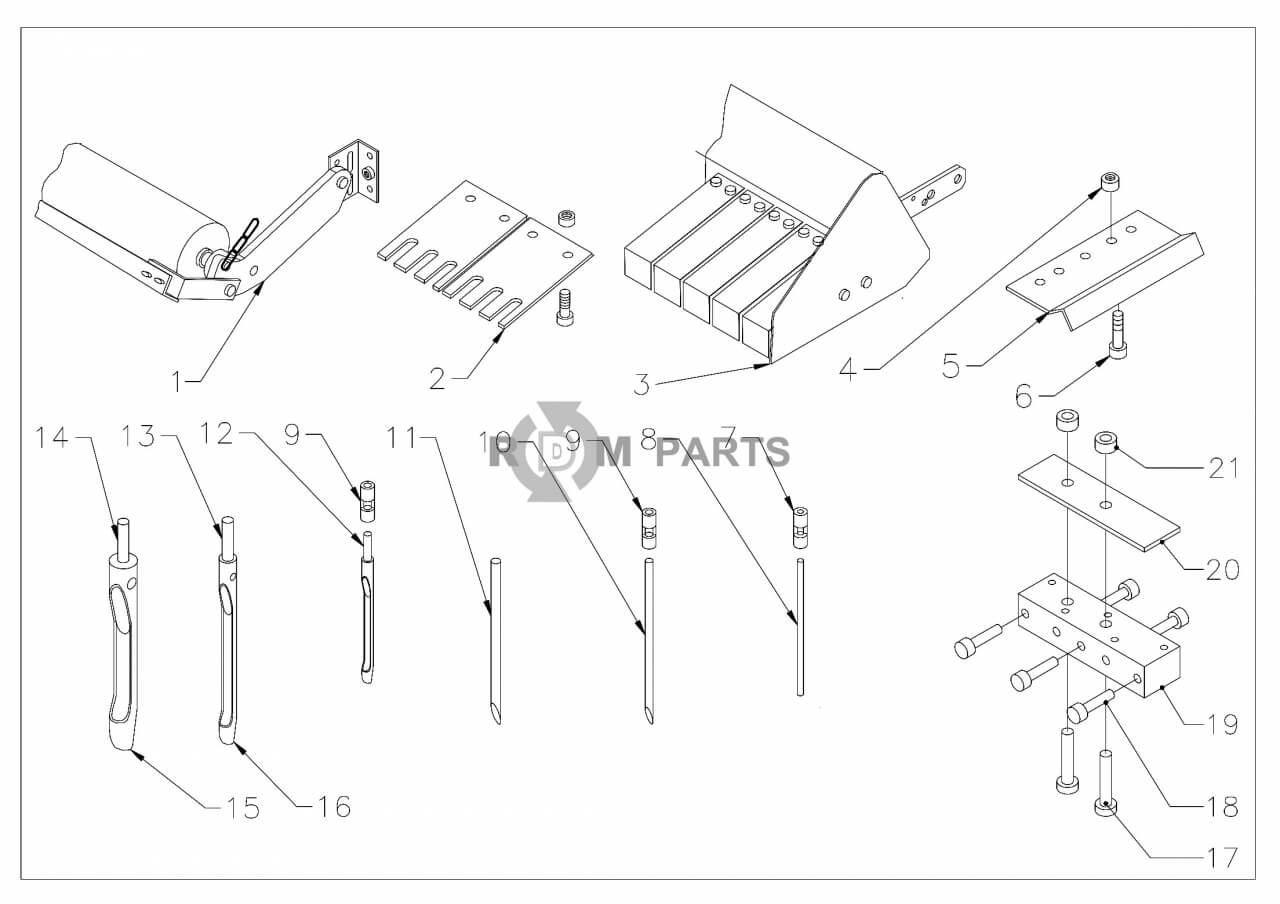 1
2
3
4
5
6
14
13
12
9
11
10
9
8
7
RDM PARTS
21
20
19
18
17
15
16