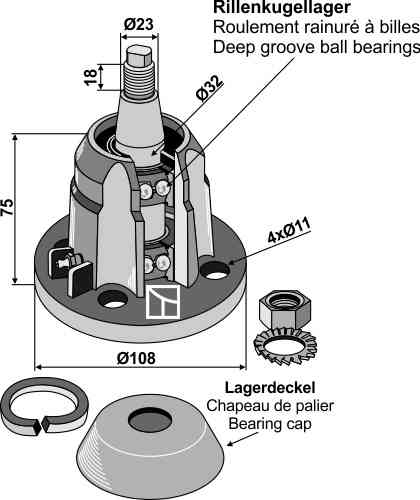 Rillenkugellager
Roulement rainuré à billes
Deep groove ball bearings

Ø23

18

Ø32

75

4xØ11

Ø108

Lagerdeckel
Chapeau de palier
Bearing cap