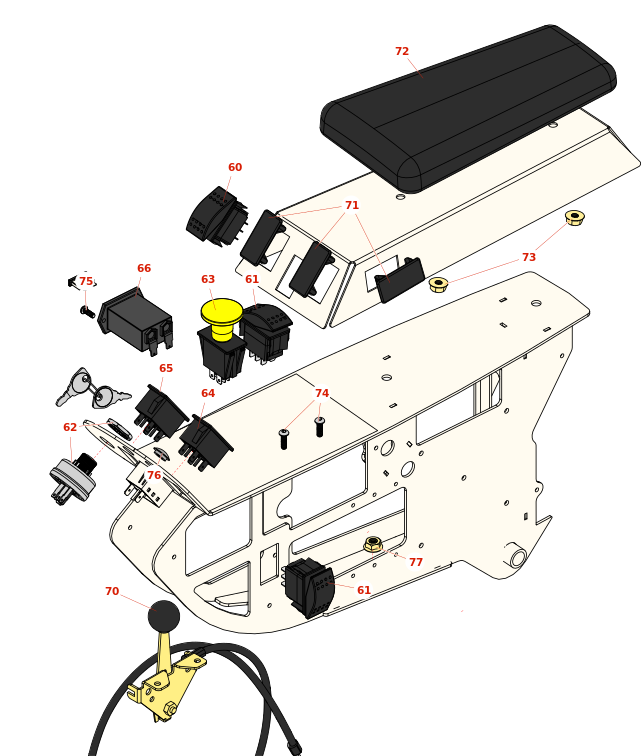 72
60
71
73
66
75
63
61
65
64
74
62
76
77
61
70