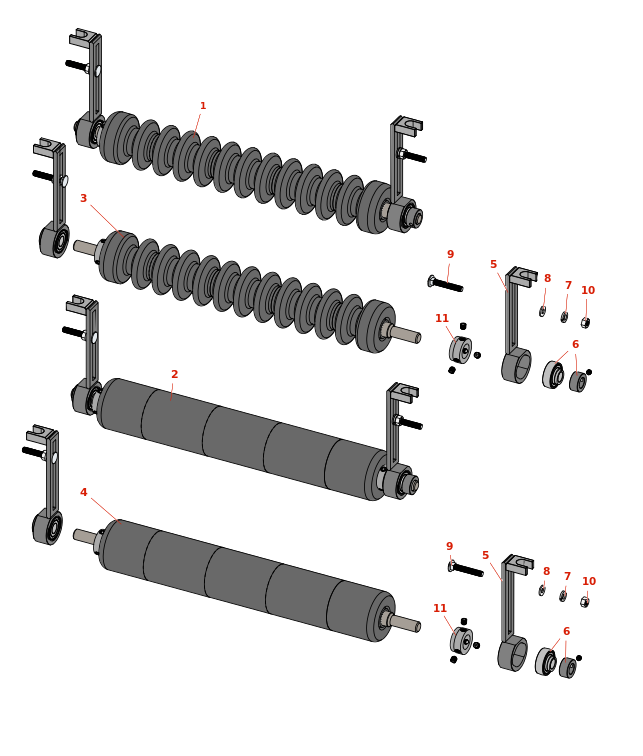 1
3
9
5
8
7
10
11
6
2
4
9
5
8
7
10
11
6