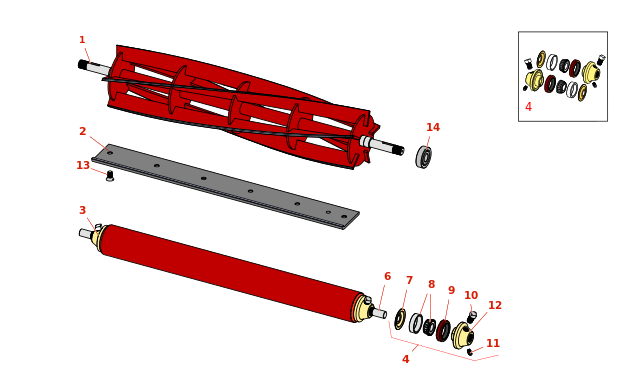 1

2

13

3

14

4

6

7

8

9

10

12

11

4