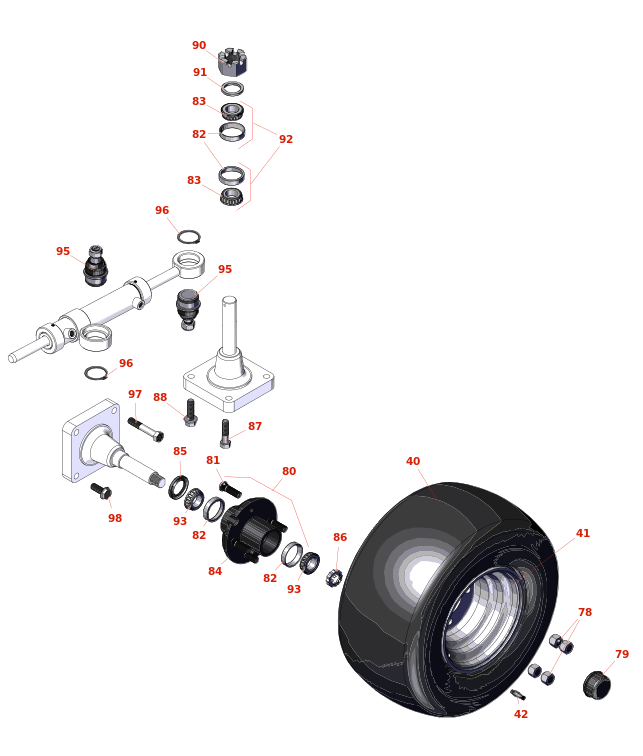 90
91
83
82
92
83
96
95
95
96
97
88
87
85
81
80
40
98
93
82
84
82
93
86
41
78
79
42