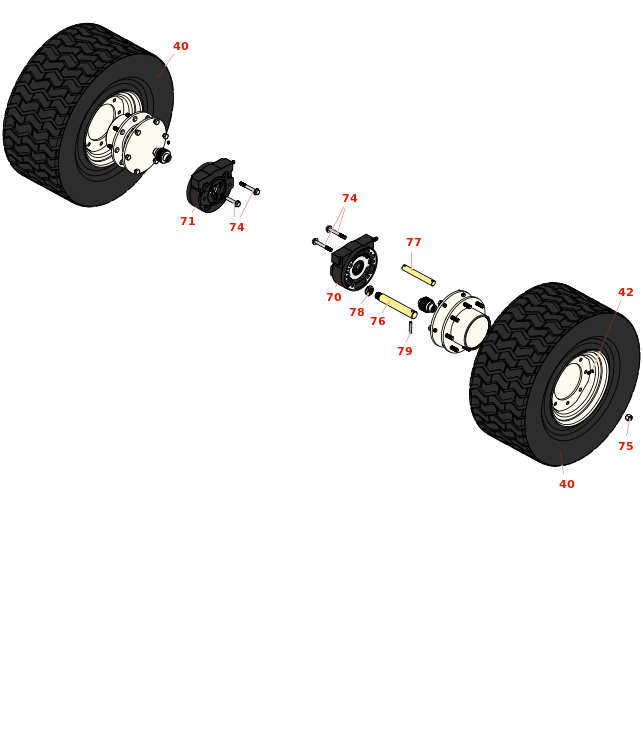 40
71
74
74
77
70
78
76
79
42
75
40