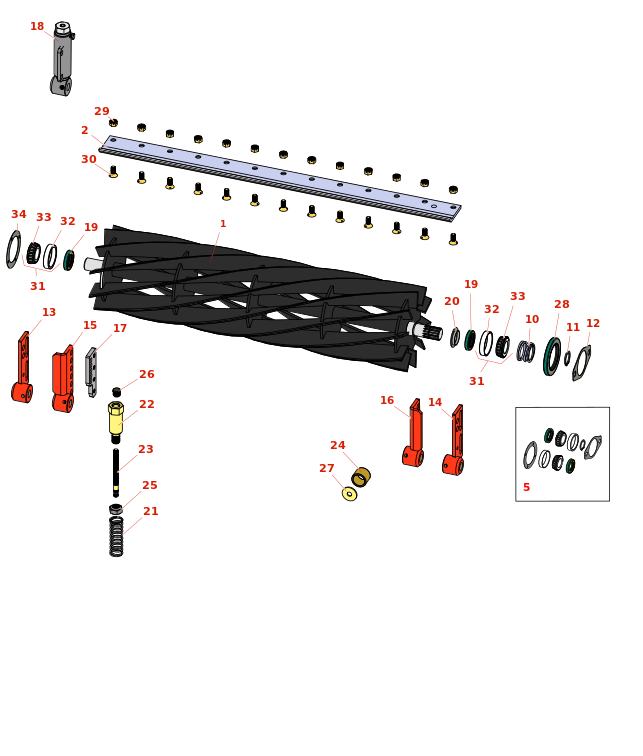 18
29
2
30
34
33
32
19
1
31
13
15
17
26
22
23
25
21
19
20
32
33
10
28
11
12
31
16
14
24
27
5