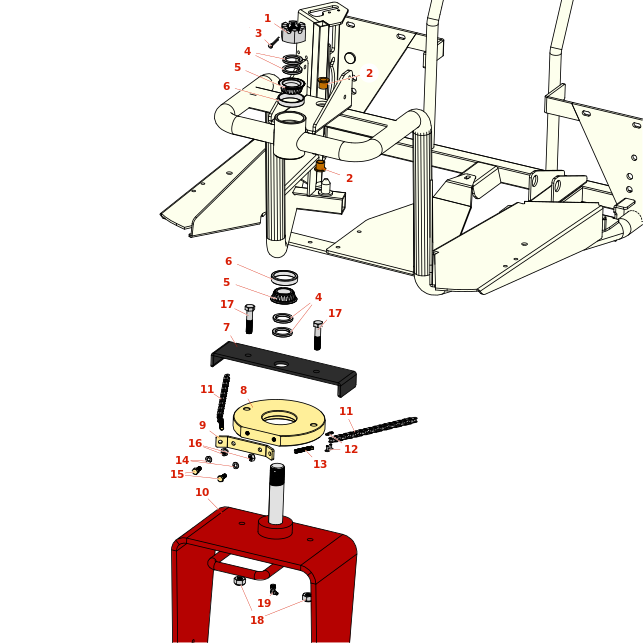 1
3
4
5
6
2
2
6
5
4
17
17
7
11
8
11
9
16
12
13
14
15
10
19
18