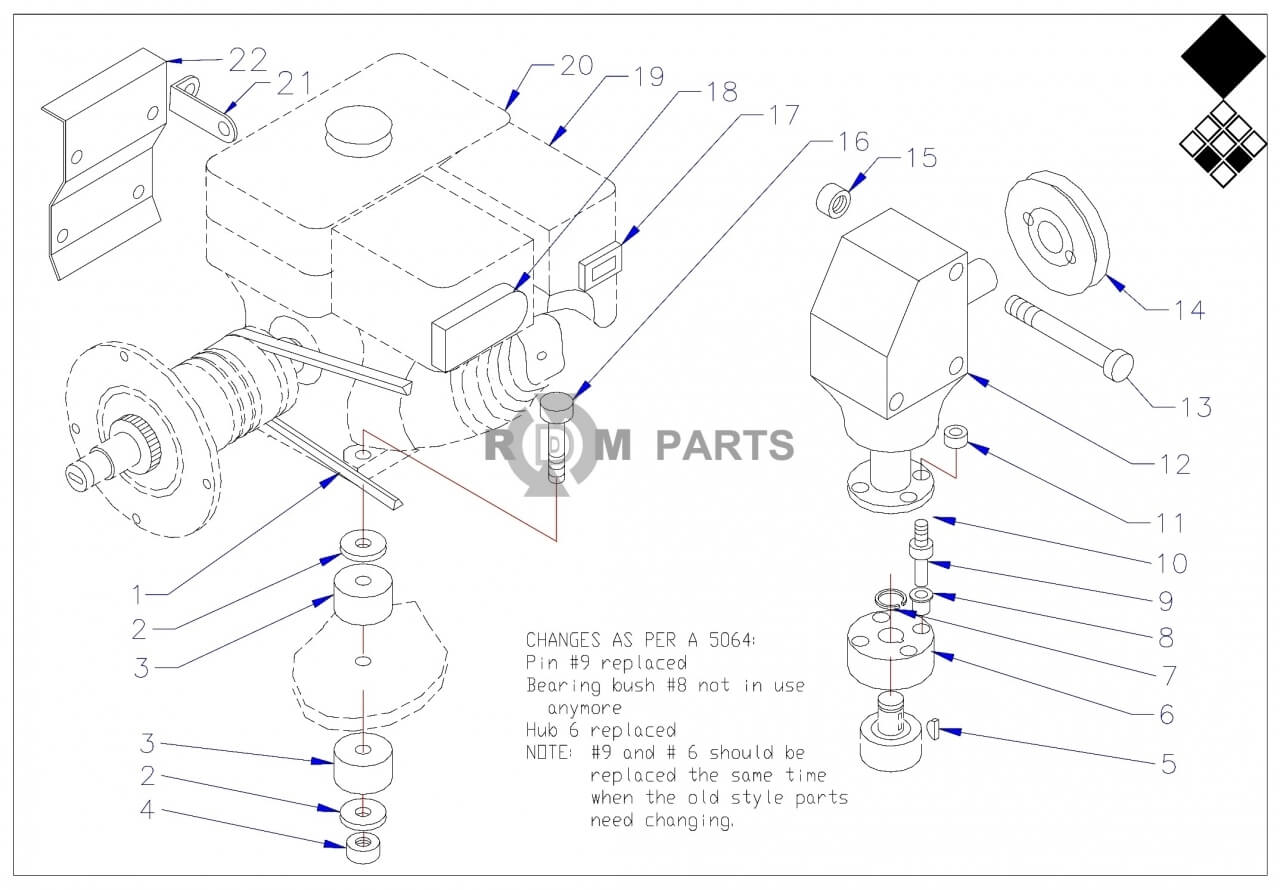 22
21
20
19
18
17
16
15
14
13
12
11
10
9
8
7
6
5
1
2
3
3
2
4

RDM PARTS

CHANGES AS PER A 5064:
Pin #9 replaced
Bearing bush #8 not in use anymore
Hub 6 replaced
NOTE: #9 and # 6 should be replaced the same time when the old style parts need changing.