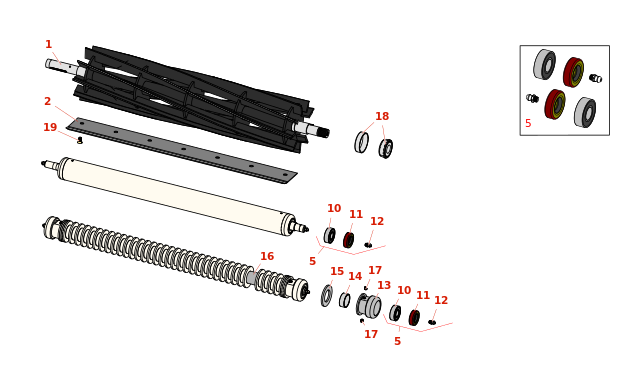 1
2
19
18
5
10
11
12
5
16
15
14
17
13
10
11
12
17
5