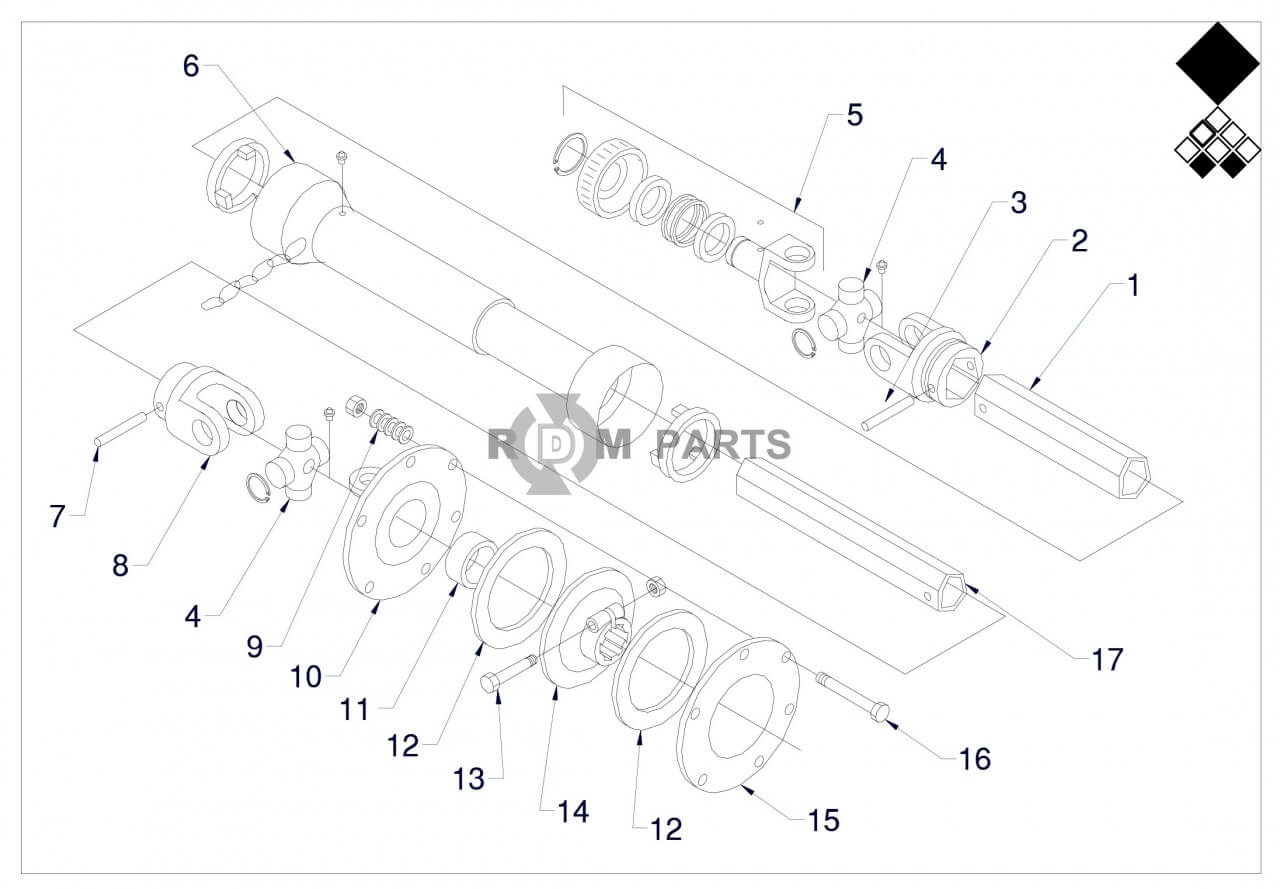 6
5
4
3
2
1
RDM PARTS
7
8
4
9
10
11
12
13
14
12
15
16
17