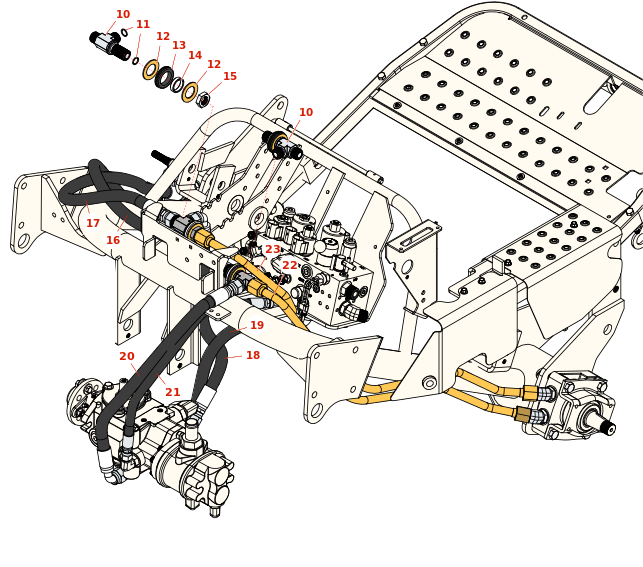 10
11
12
13
14
12
15
10
17
16
23
22
19
18
20
21