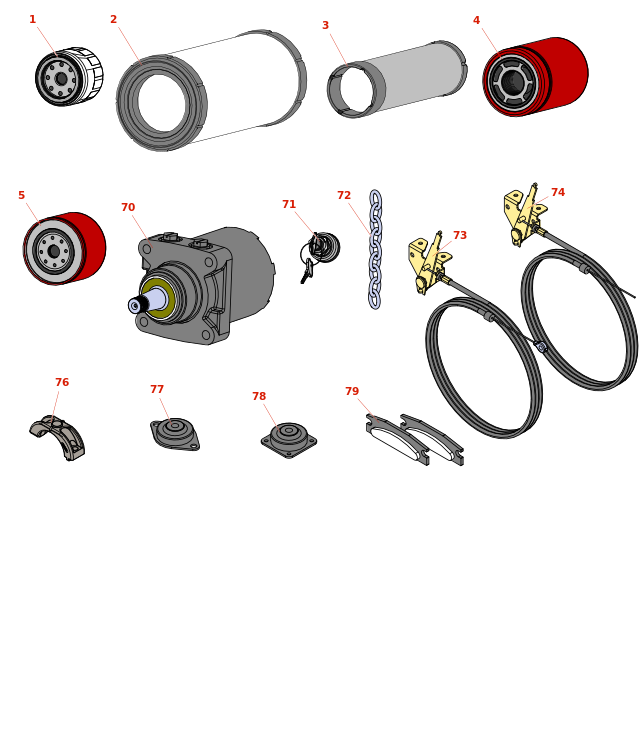 1
2
3
4
5
70
71
72
73
74
76
77
78
79