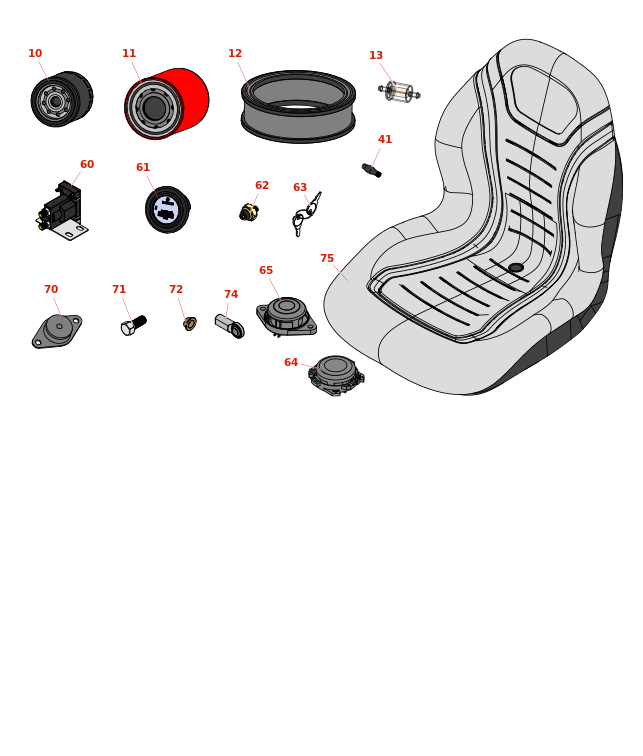 10
11
12
13
41
60
61
62
63
75
70
71
72
74
65
64