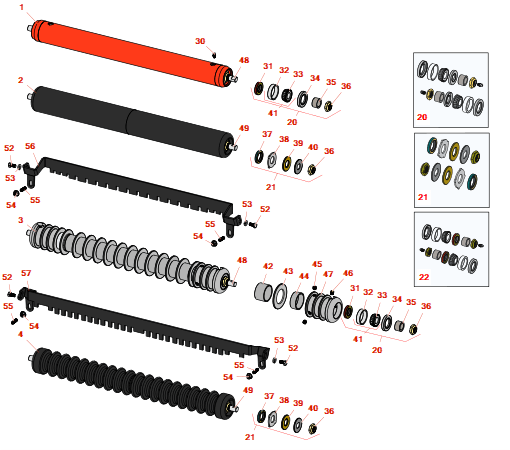 1
30
48
31 32 33 34 35 36
41 20
2
49
37 38 39 40 36
21
52
56
53
54 55
53 52
55
54
3
48
42 43 44 45 47 46
31 32 33 34 35 36
41 20
52 57
55 54
4
53 52
55
54
49
37 38 39 40 36
21
20
21
22