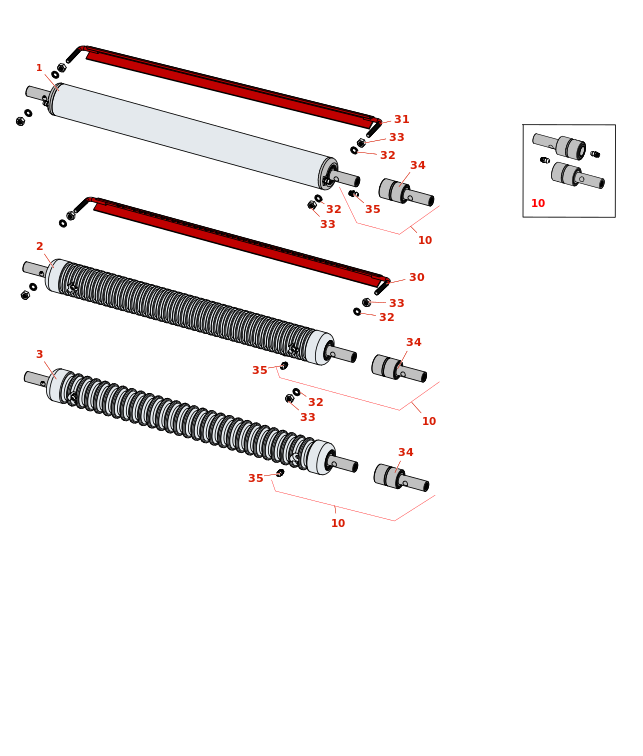 1
31
33
32
34
32
35
33
10
10
2
30
33
32
34
35
32
33
10
3
34
35
10