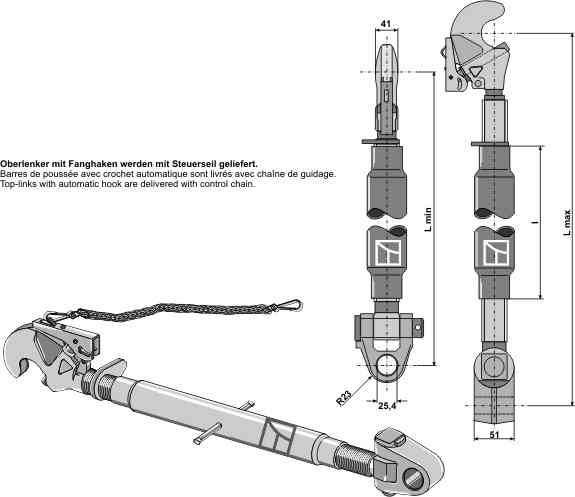 Oberlenker mit Fanghaken werden mit Steuerseil geliefert.
Barres de poussée avec crochet automatique sont livrés avec chaîne de guidage.
Top-links with automatic hook are delivered with control chain.

41

L min

R23

25,4

l

L max

51