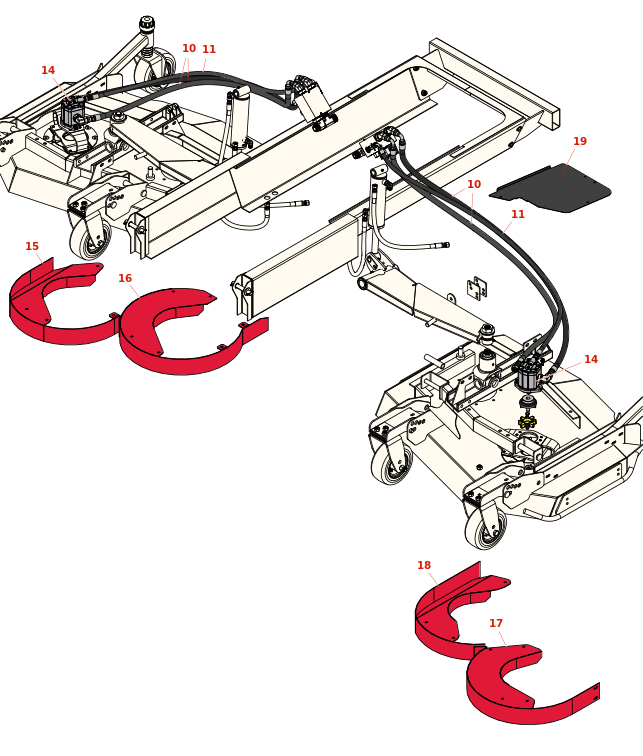 14
10
11
19
10
11
15
16
14
18
17