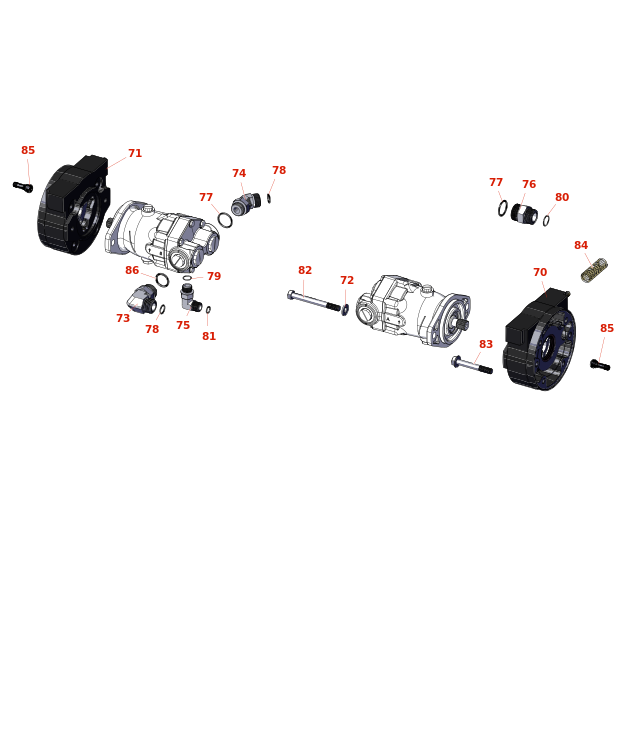 85
71
74
78
77
86
79
73
78
75
81
82
72
77
76
80
84
70
85
83