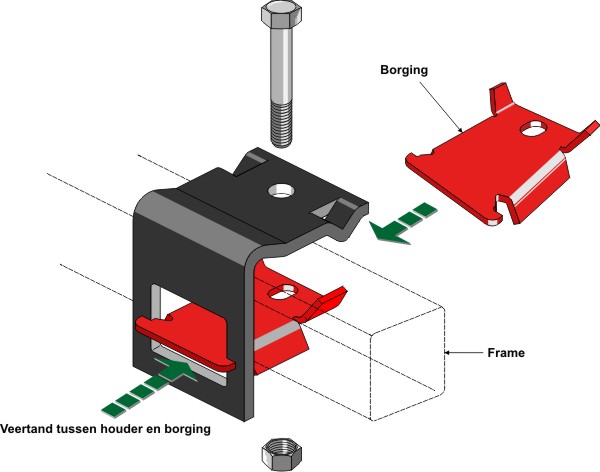 Borging

Frame

Veertand tussen houder en borging