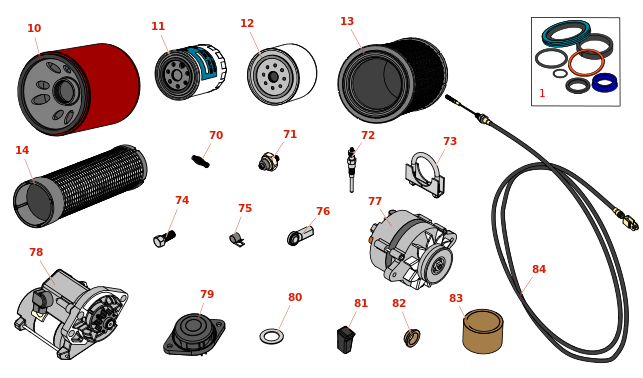 10
11
12
13
1
14
70
71
72
73
74
75
76
77
78
79
80
81
82
83
84