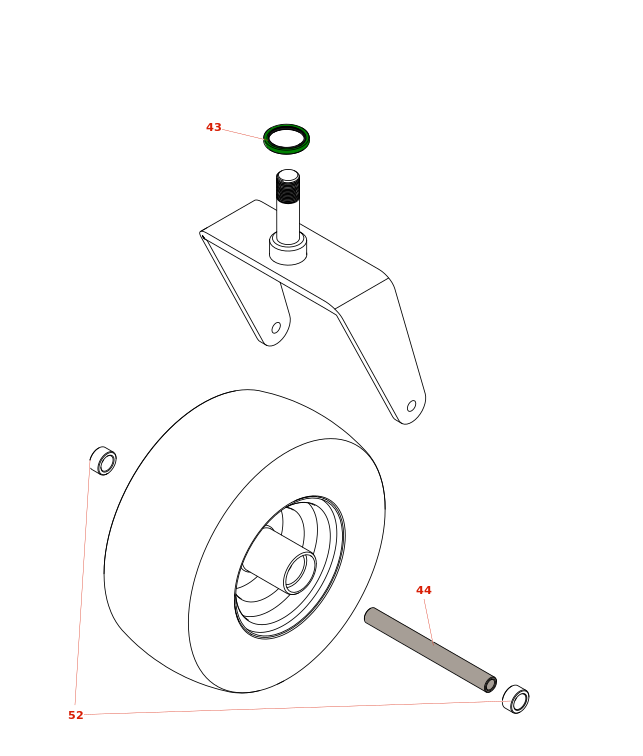 43

44

52