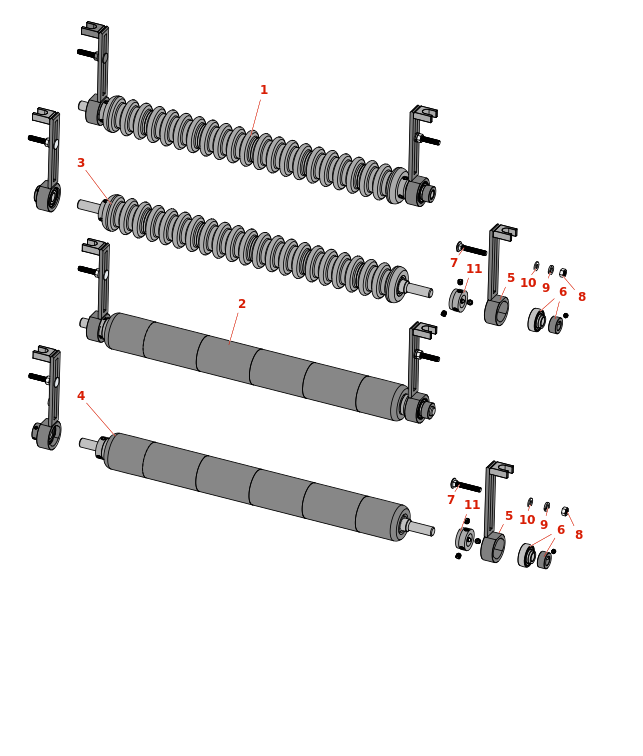 1
3
7
11
5
10
9
6
8
2
4
7
11
5
10
9
6
8