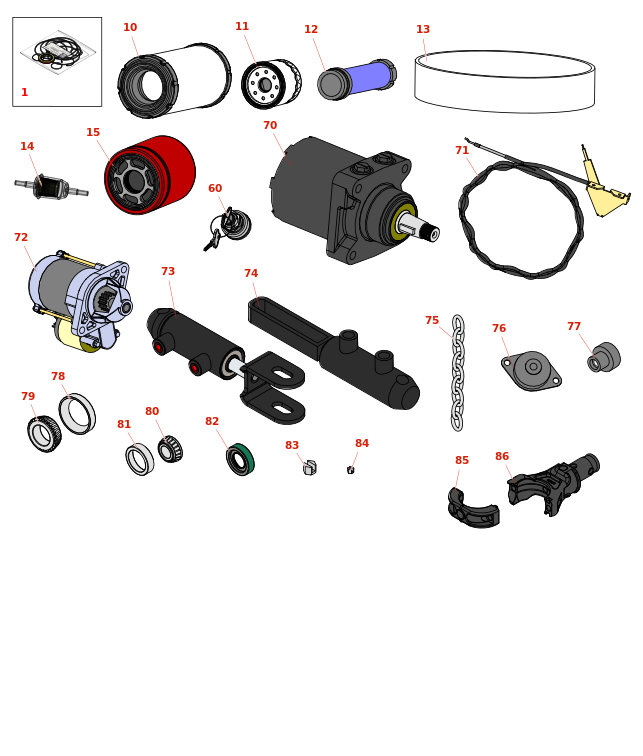 1
10
11
12
13
14
15
70
71
60
72
73
74
75
76
77
78
79
80
81
82
83
84
85
86