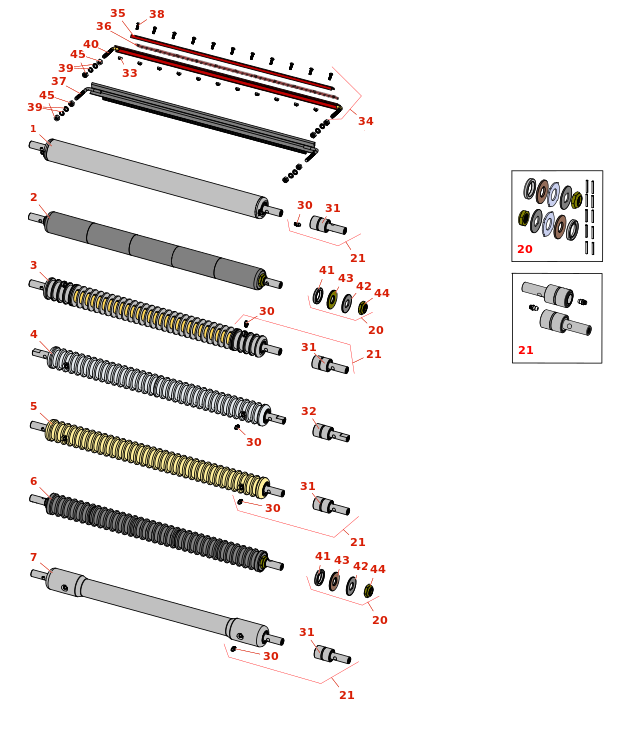 35
38
36
40
45
39
33
37
45
39
34
1
2
30
31
21
3
41
43
42
44
20
30
21
4
31
5
32
30
6
31
30
21
7
41
43
42
44
20
31
30
21
20
21