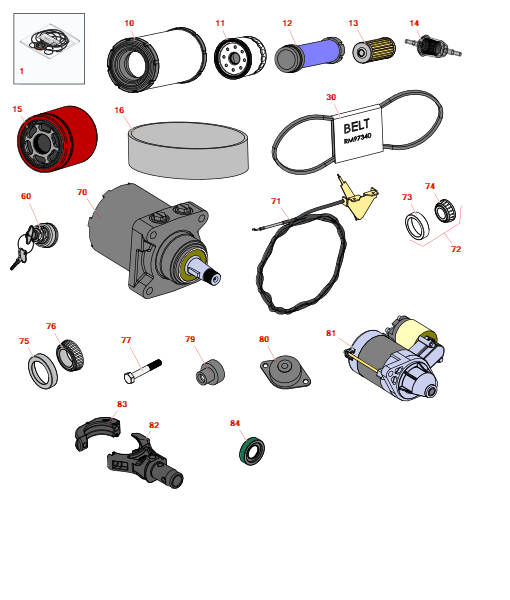 1

10

11

12

13

14

15

16

30

BELT
RM97340

60

70

71

73

74

72

75

76

77

79

80

81

83

82

84