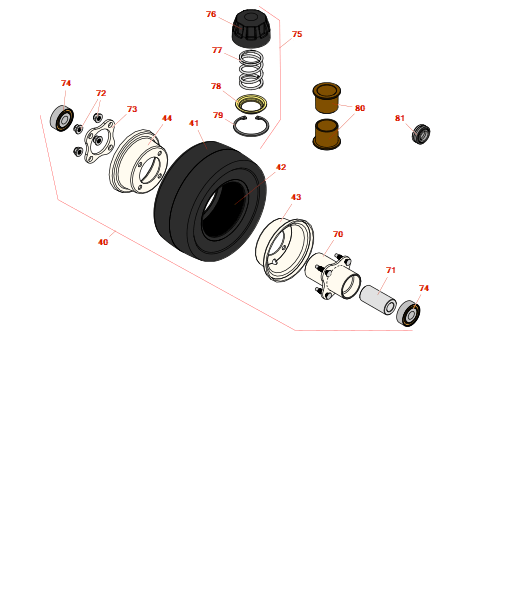 76
75
77
78
79
80
81
74
72
73
44
41
42
43
70
71
74
40