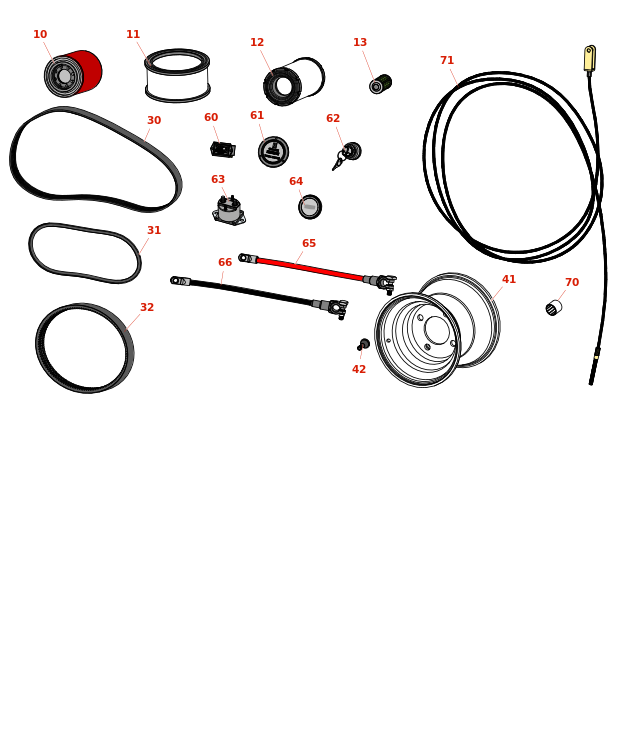 10
11
12
13
71
30
60
61
62
63
64
31
65
66
41
70
32
42