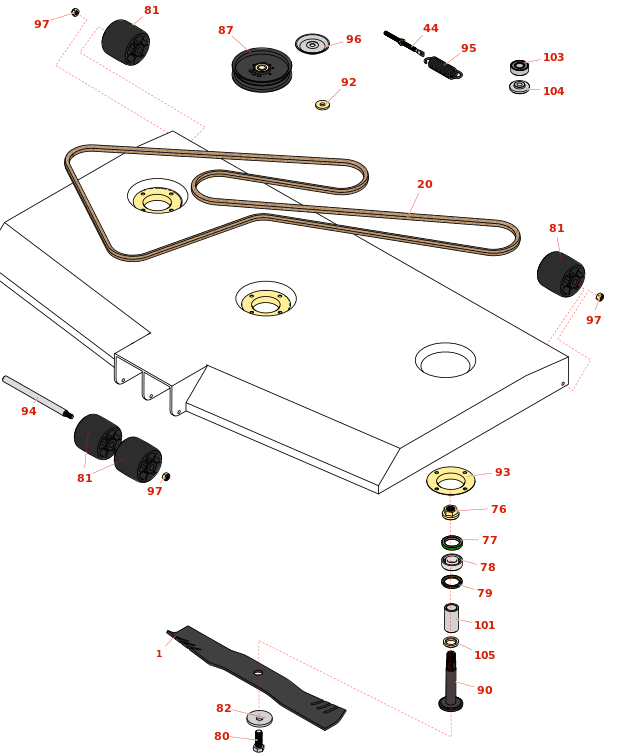 97
81
87
96
44
95
103
104
92
20
81
97
94
81
97
93
76
77
78
79
101
105
90
1
82
80