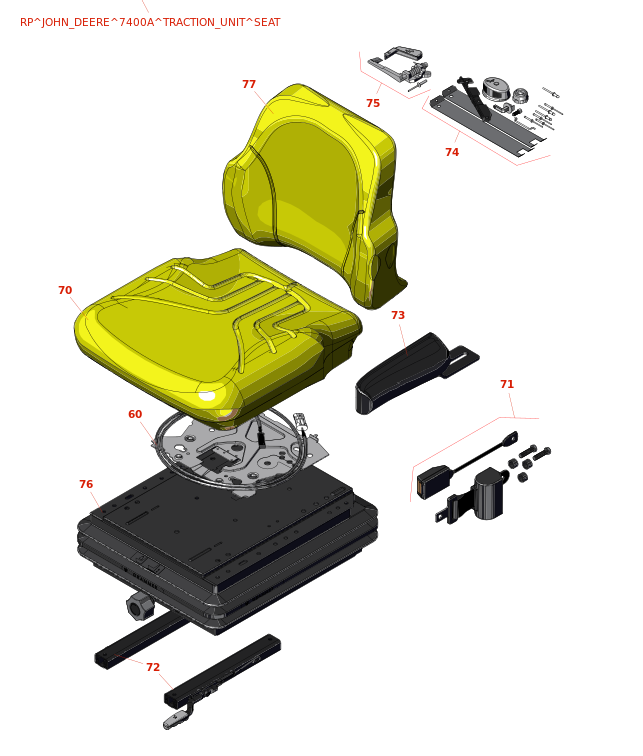 RP^JOHN_DEERE^7400A^TRACTION_UNIT^SEAT

77

75

74

70

73

71

60

76

72