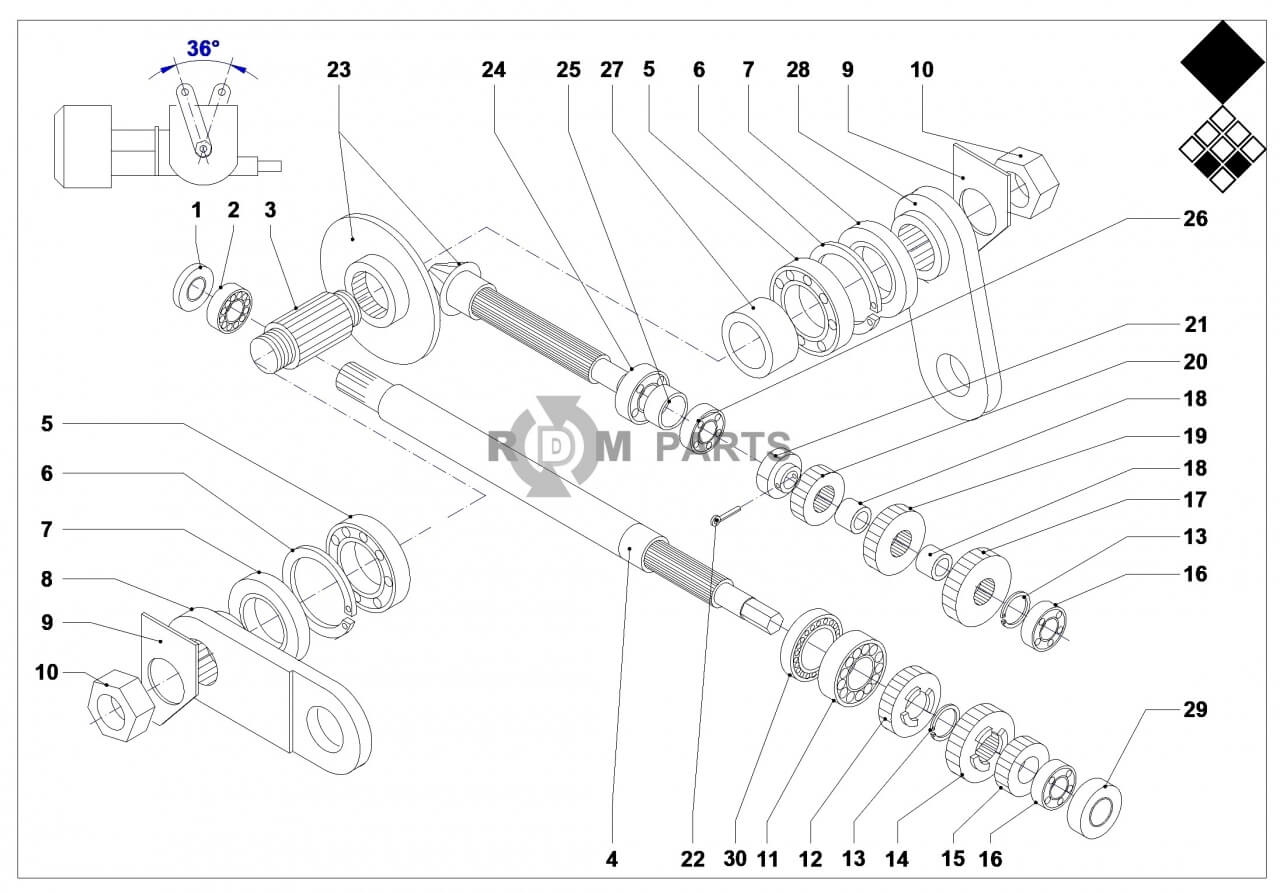 36°

23 24 25 27 5 6 7 28 9 10

26

1 2 3

21
20
18
19
18
17
13
16

5
6
7
8
9
10

RDM PARTS

29

4 22 30 11 12 13 14 15 16