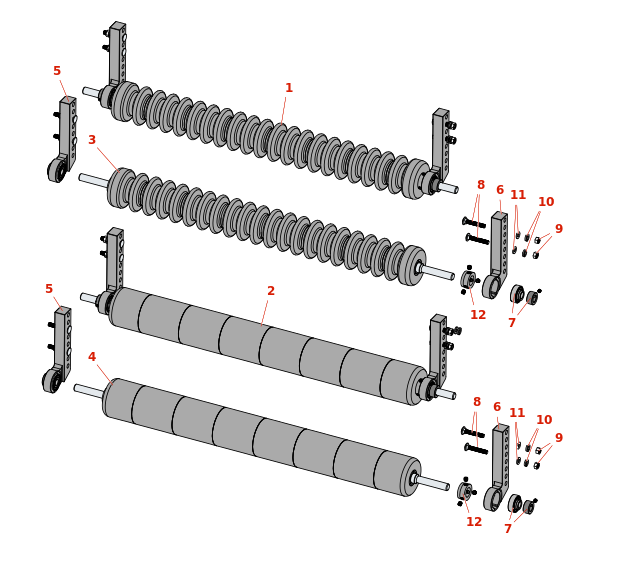 5
1
3
8
6
11
10
9
12
7
5
2
4
8
6
11
10
9
12
7