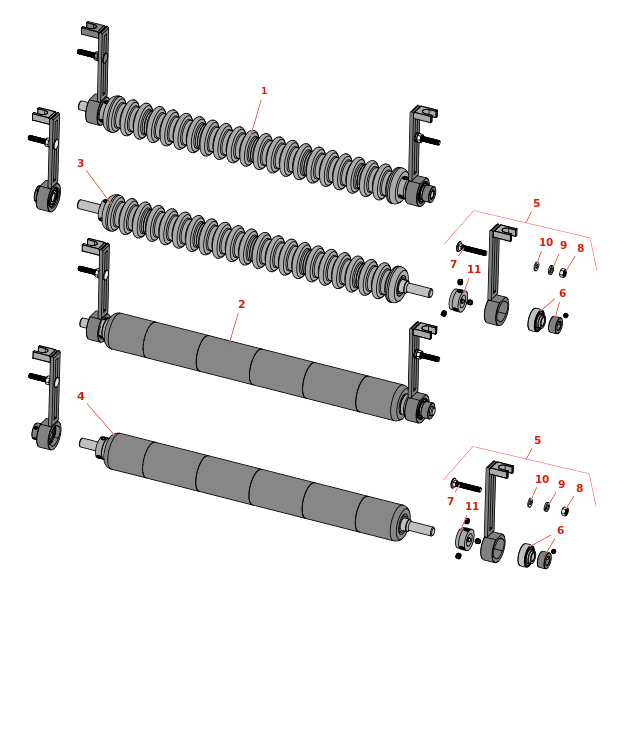 1
3
5
10
9
8
7
11
6
2
4
5
10
9
8
7
11
6