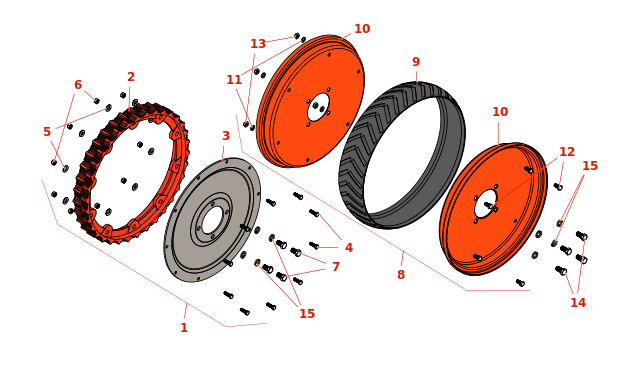 13
10
11
9
6
2
10
5
3
12
15
4
7
8
15
14
1