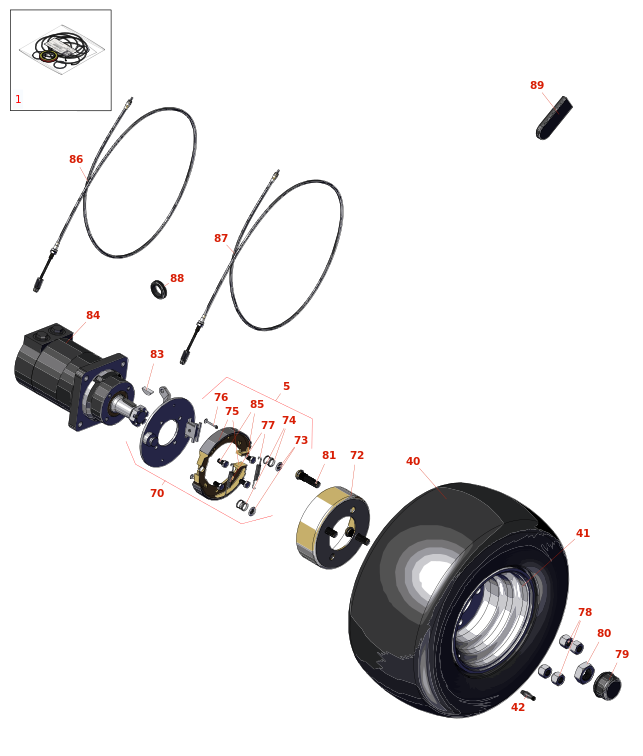 1
89
86
87
88
84
83
5
76
75
85
77
74
73
81
72
40
70
41
78
80
79
42