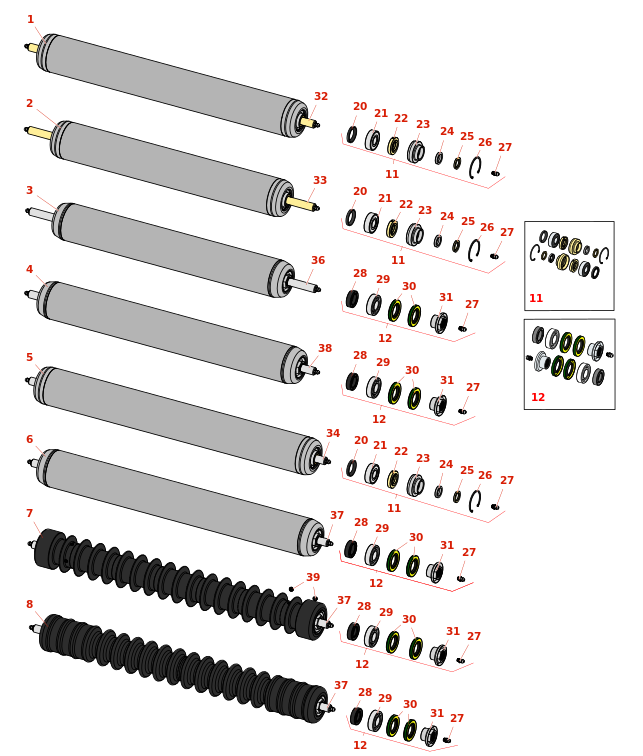 1
32
20 21 22 23 24 25 26 27
11
2
33
20 21 22 23 24 25 26 27
11
3
36
28 29 30 31 27
12
4
38
28 29 30 31 27
12
5
34
20 21 22 23 24 25 26 27
11
6
37
28 29 30 31 27
12
7
39
37
28 29 30 31 27
12
8
37
28 29 30 31 27
12
11
12