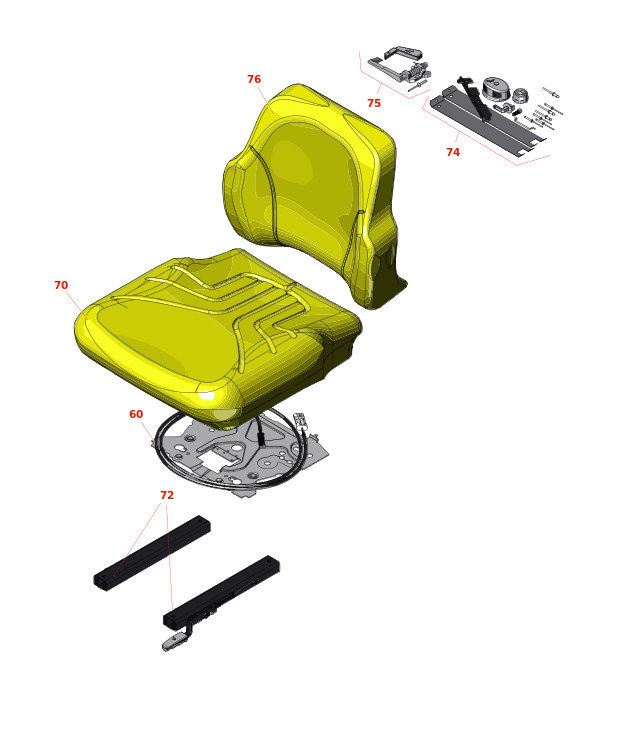 76
75
74
70
60
72