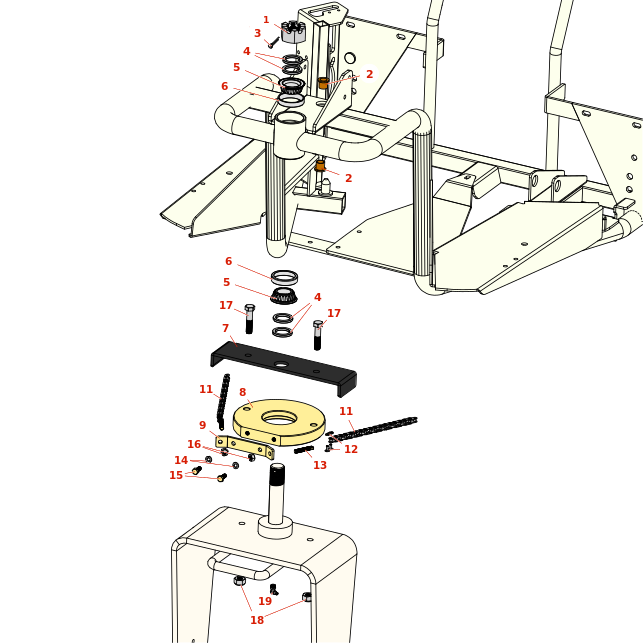 1
3
4
5
6
2
2
6
5
4
17
17
7
11
8
11
9
16
14
15
12
13
19
18