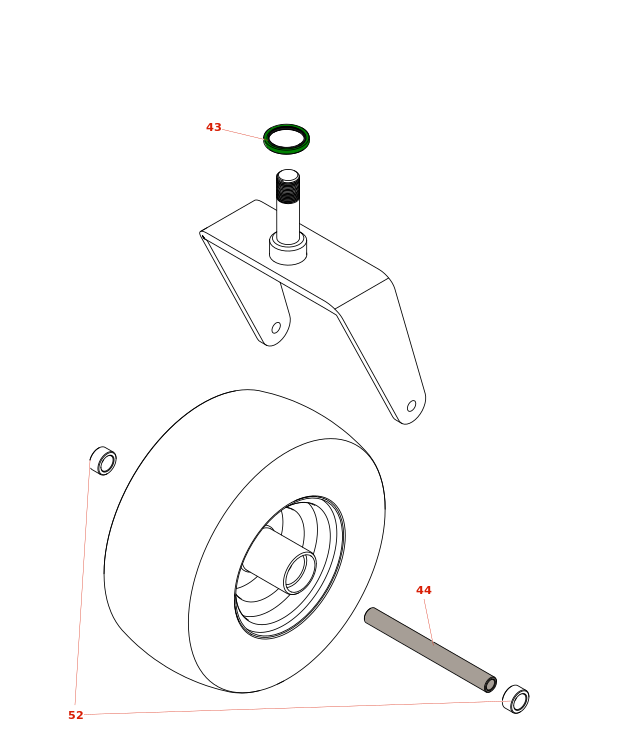 43

44

52