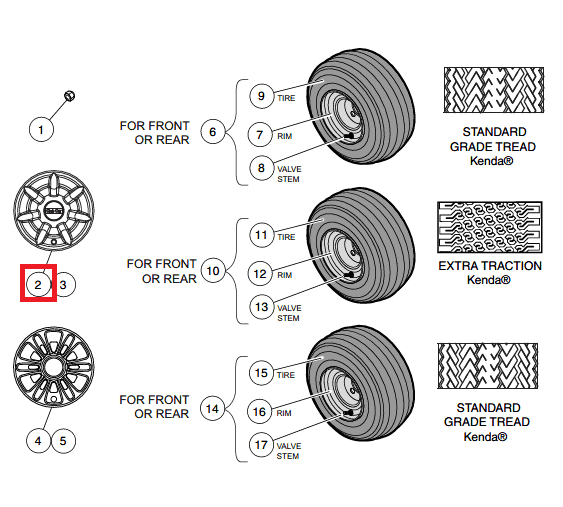 1

2 3

4 5

FOR FRONT OR REAR 6

9 TIRE

7 RIM

8 VALVE STEM

STANDARD GRADE TREAD Kenda®

FOR FRONT OR REAR 10

11 TIRE

12 RIM

13 VALVE STEM

EXTRA TRACTION Kenda®

FOR FRONT OR REAR 14

15 TIRE

16 RIM

17 VALVE STEM

STANDARD GRADE TREAD Kenda®