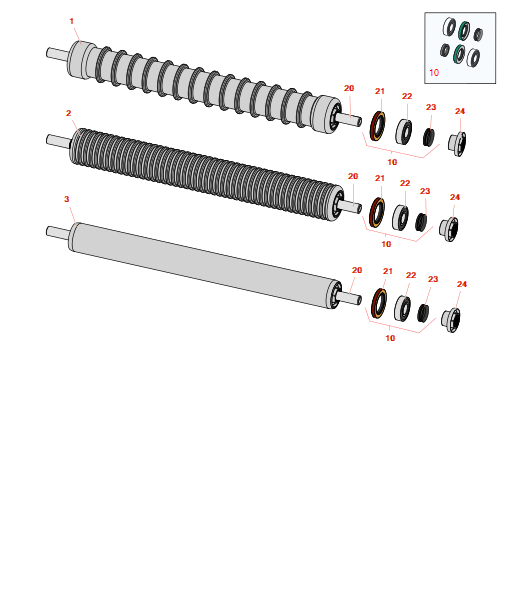 1
10
20
21
22
23
24
10
2
20
21
22
23
24
10
3
20
21
22
23
24
10