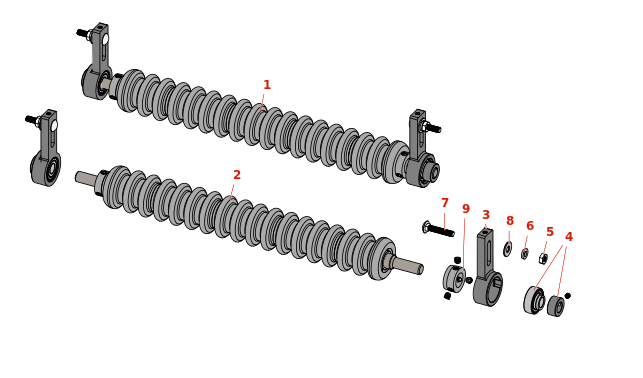 1
2
7
9
3
8
6
5
4