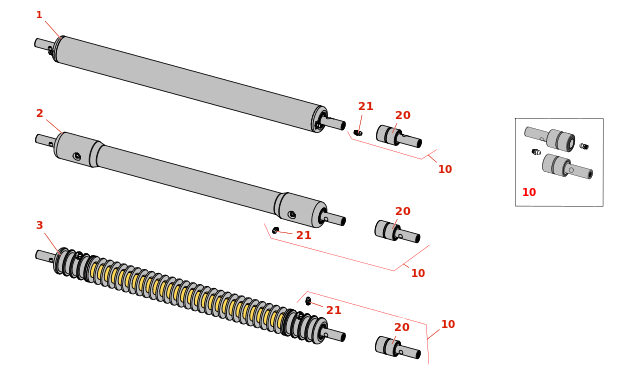 1
21
20
10
2
20
21
10
3
21
10
20
10