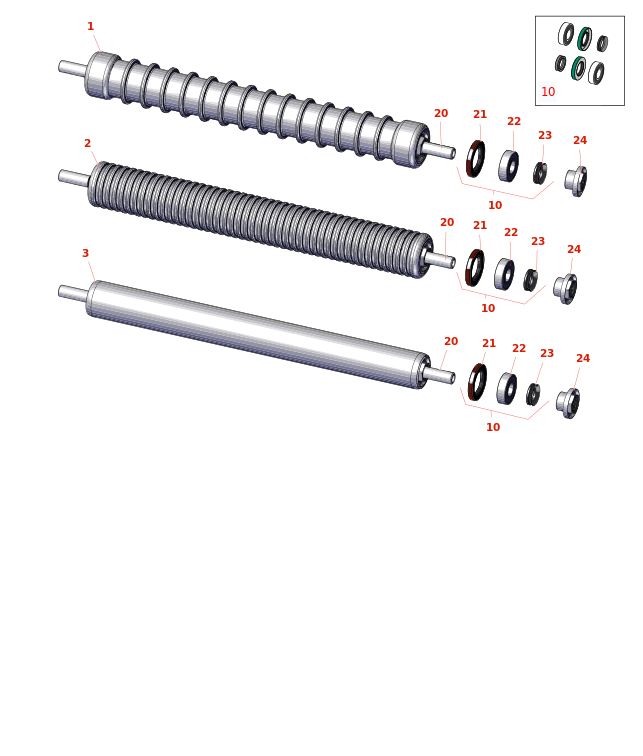 1
10
20
21
22
23
24
10
2
20
21
22
23
24
10
3
20
21
22
23
24
10